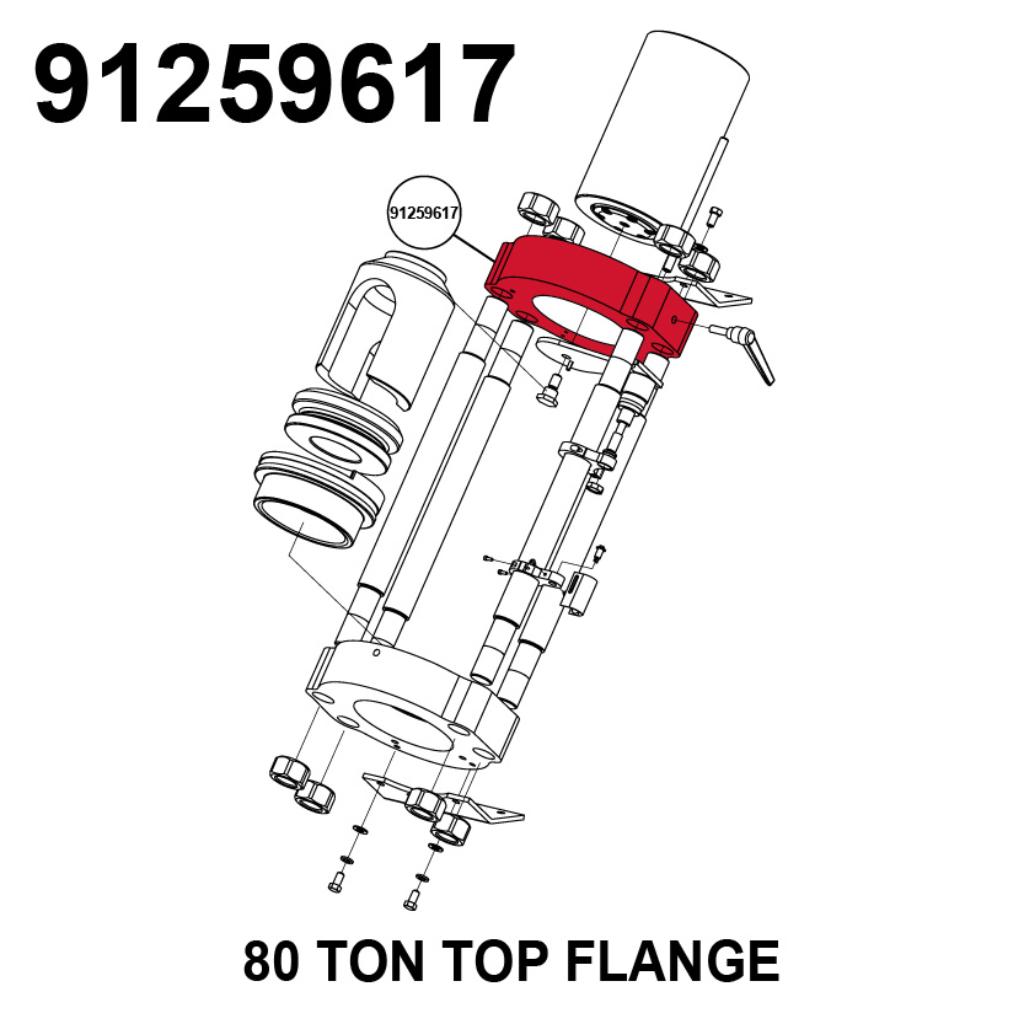 91259617

91259617

80 TON TOP FLANGE