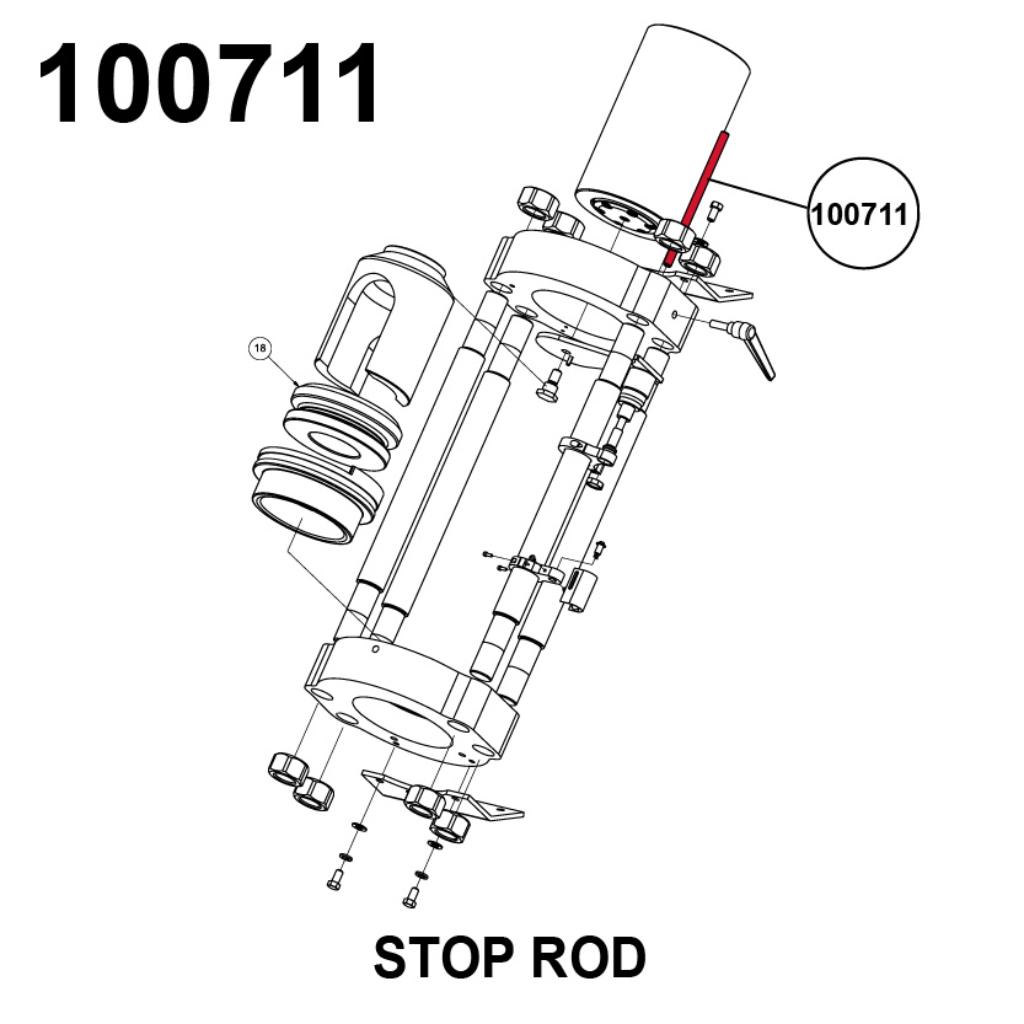 100711

100711

18

STOP ROD