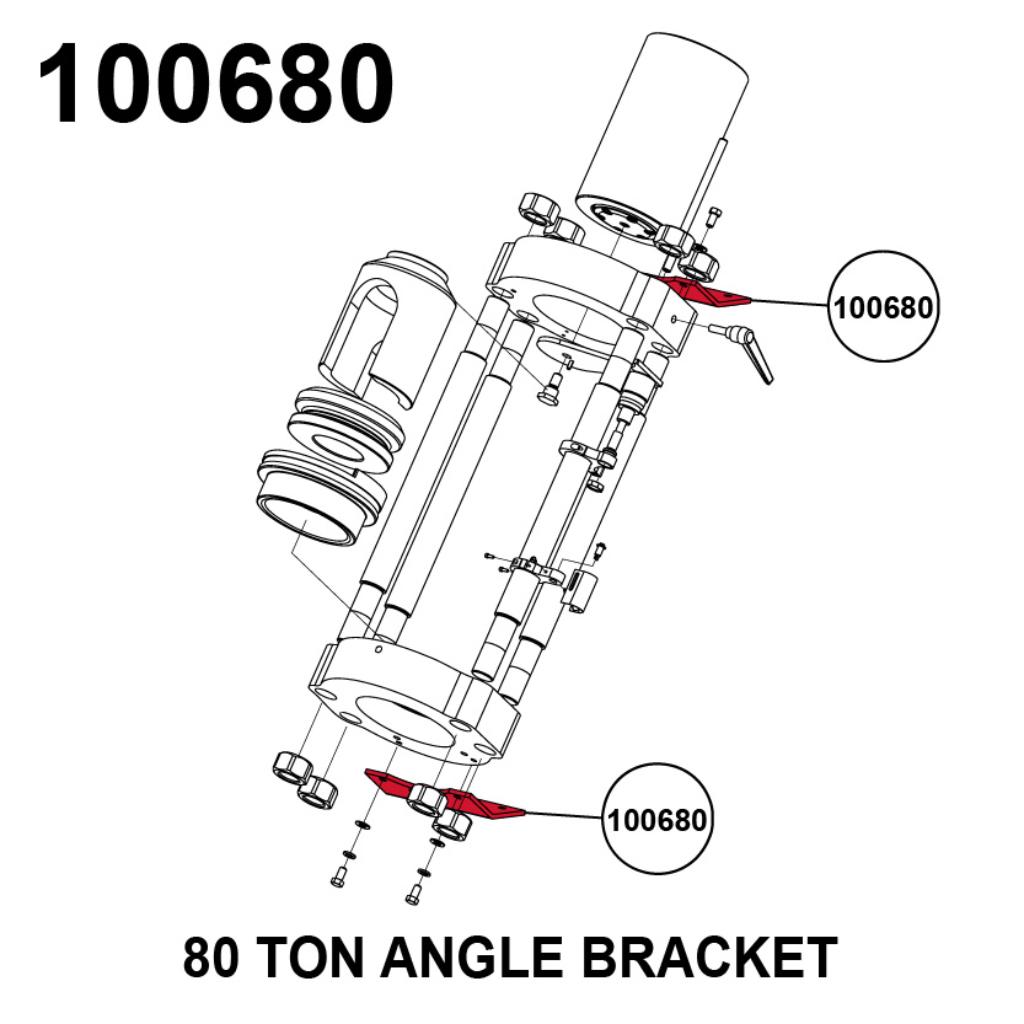 100680

100680

100680

80 TON ANGLE BRACKET