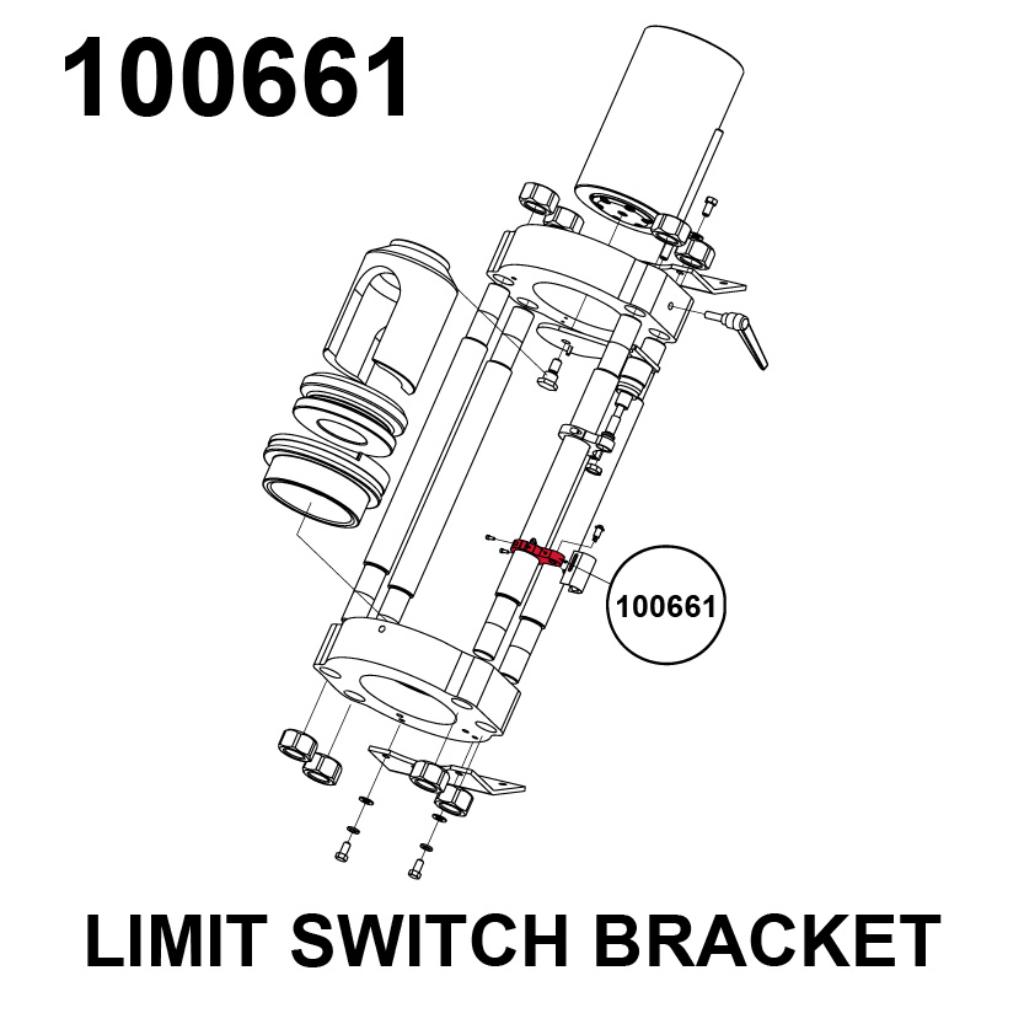 100661

100661

LIMIT SWITCH BRACKET